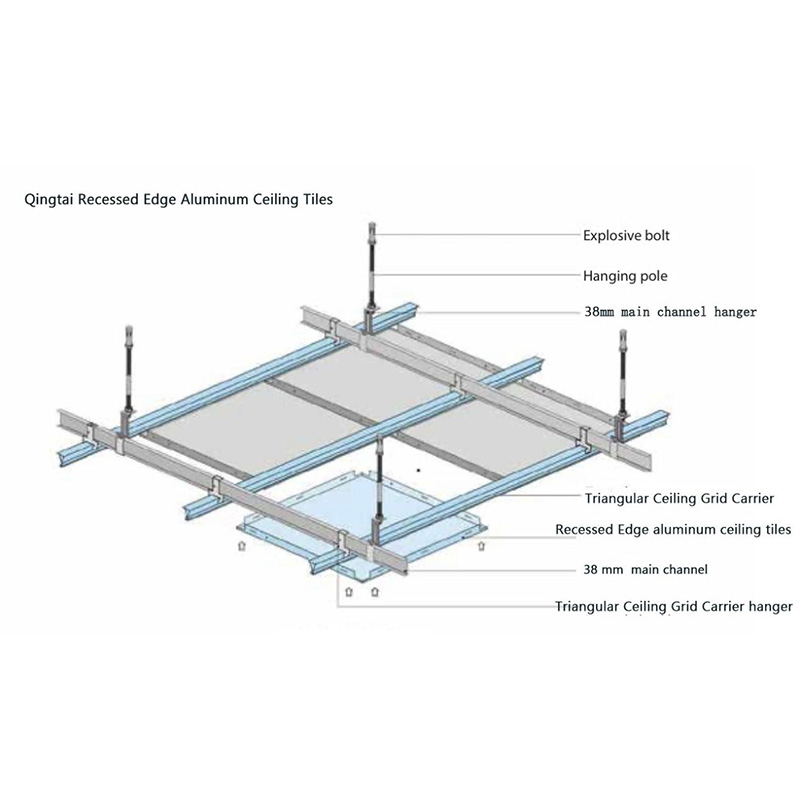 Qingtai Recessed Edge Aluminum Ceiling Tiles

Explosive bolt

Hanging pole

38mm main channel hanger

Triangular Ceiling Grid Carrier

Recessed Edge aluminum ceiling tiles

38 mm main channel

Triangular Ceiling Grid Carrier hanger