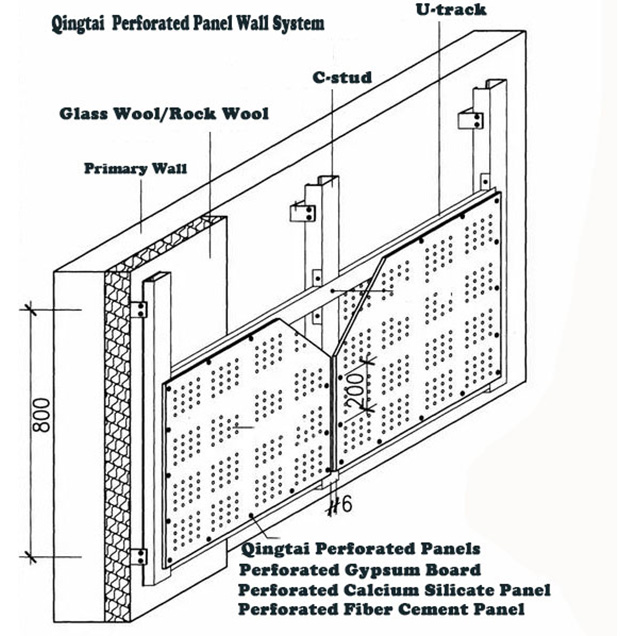 Qingtai Perforated Panel Wall System

U-track

C-stud

Glass Wool/Rock Wool

Primary Wall

800

200

6

Qingtai Perforated Panels
Perforated Gypsum Board
Perforated Calcium Silicate Panel
Perforated Fiber Cement Panel